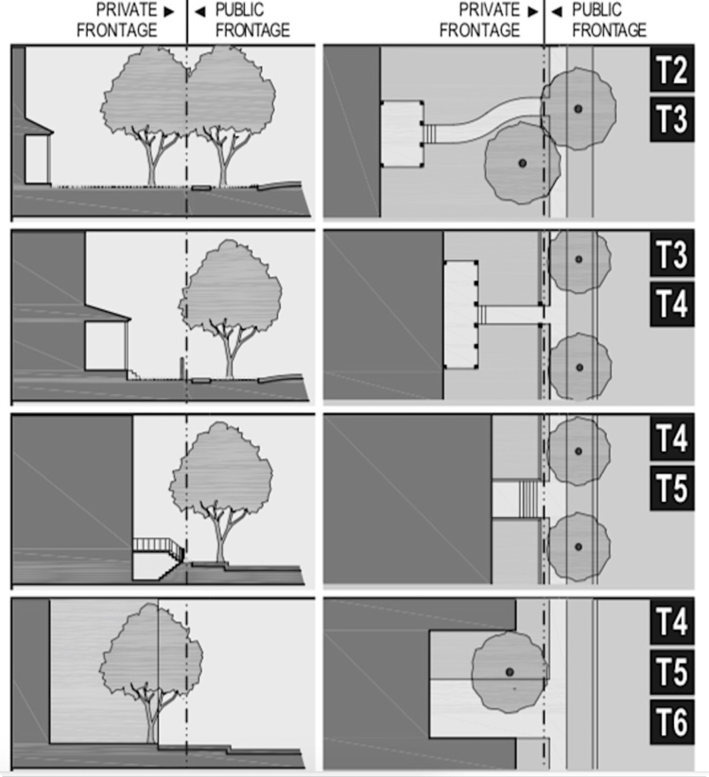 PRIVATE FRONTAGE ► ◄ PUBLIC FRONTAGE

PRIVATE FRONTAGE ► ◄ PUBLIC FRONTAGE

T2
T3

T3
T4

T4
T5

T4
T5
T6