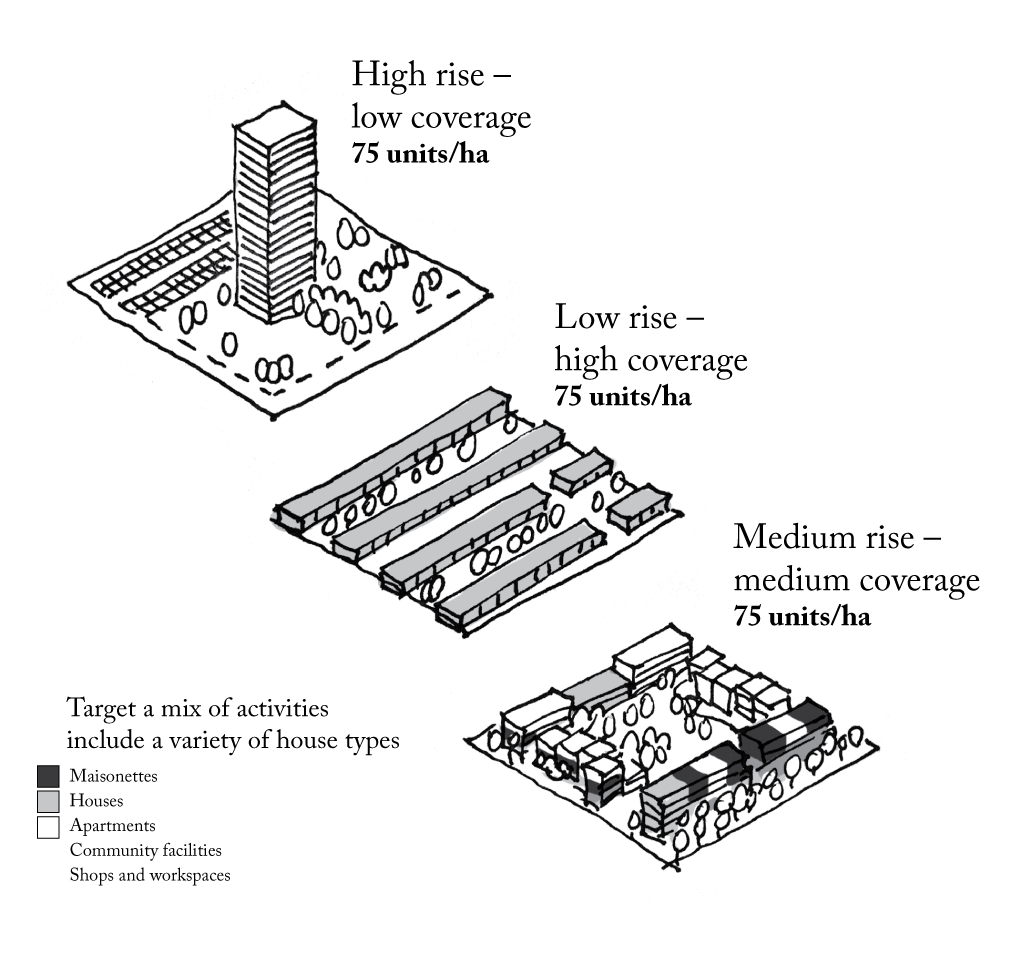 High rise –
low coverage
**75 units/ha**

Low rise –
high coverage
**75 units/ha**

Medium rise –
medium coverage
**75 units/ha**

Target a mix of activities
include a variety of house types

Maisonettes
Houses
Apartments
Community facilities
Shops and workspaces